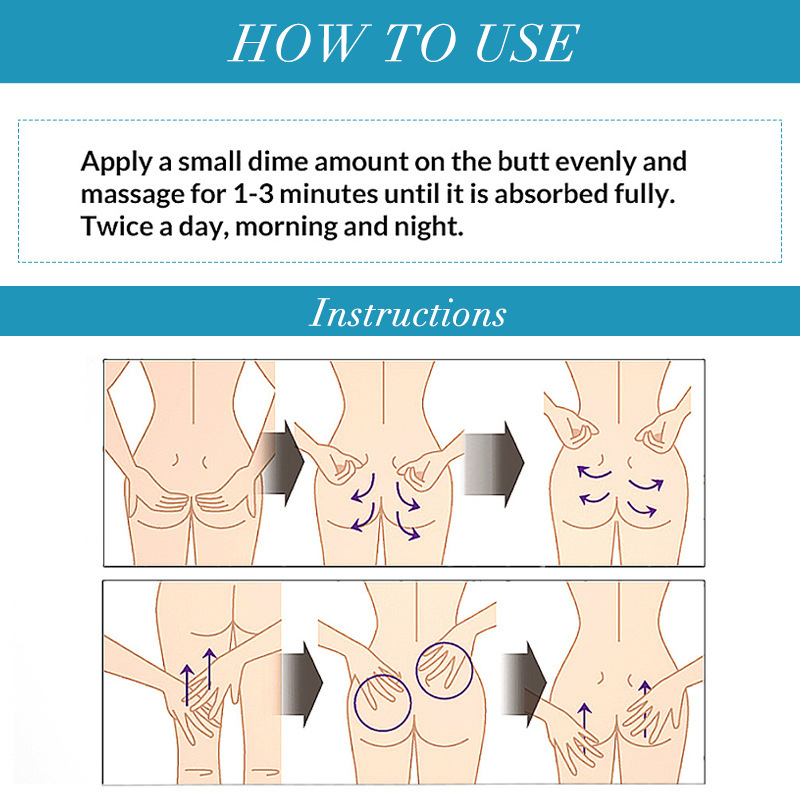 HOW TO USE

Apply a small dime amount on the butt evenly and massage for 1-3 minutes until it is absorbed fully. Twice a day, morning and night.

Instructions